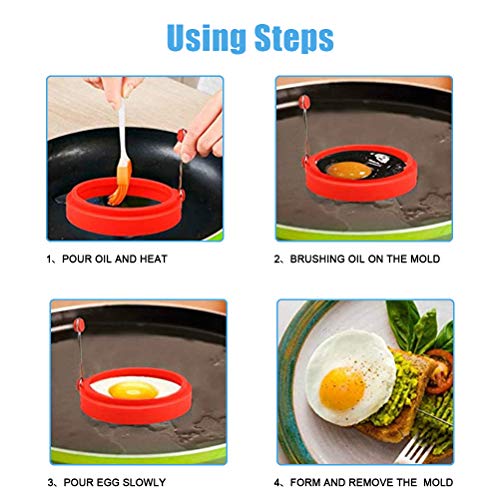 Using Steps

1、POUR OIL AND HEAT

2、BRUSHING OIL ON THE MOLD

3、POUR EGG SLOWLY

4、FORM AND REMOVE THE MOLD